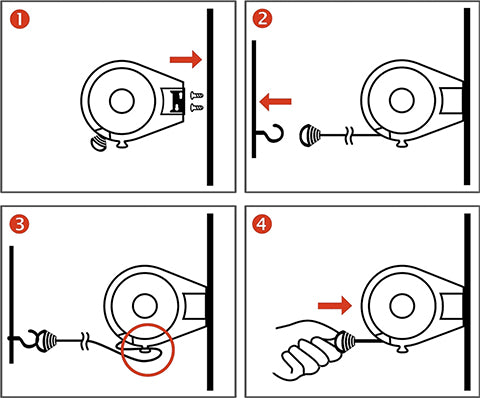 1

2

3

4